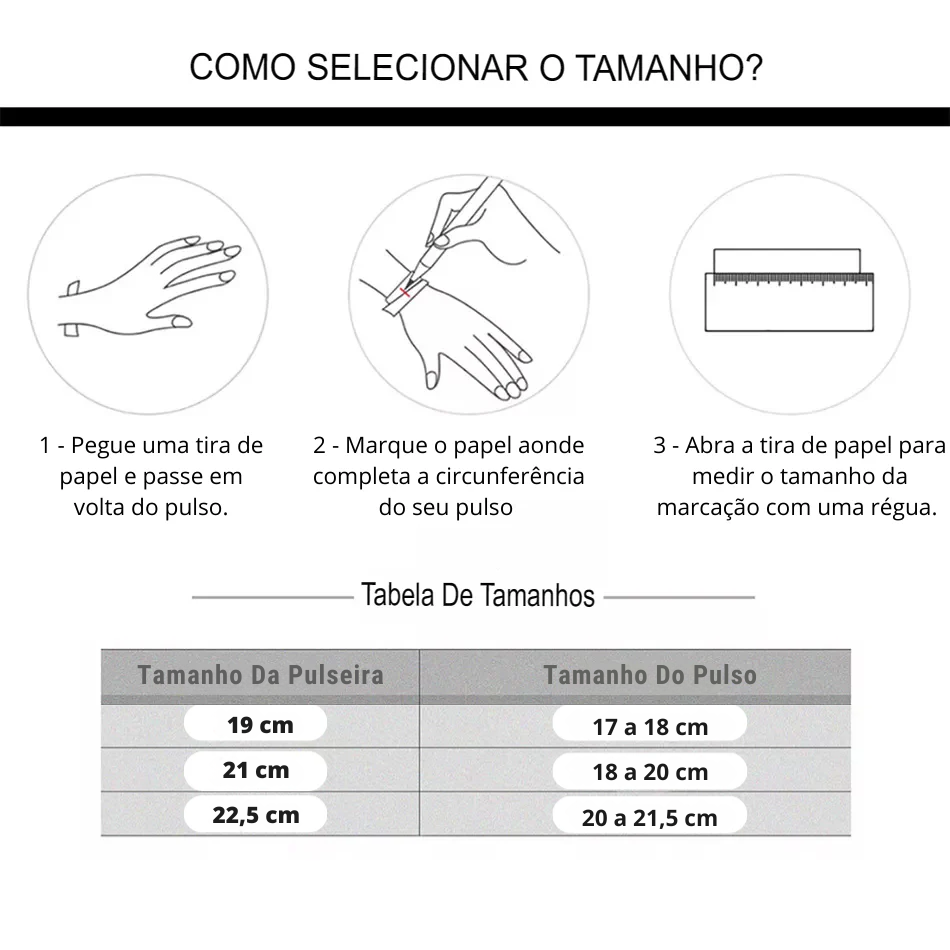 COMO SELECIONAR O TAMANHO?

1 - Pegue uma tira de papel e passe em volta do pulso.

2 - Marque o papel aonde completa a circunferência do seu pulso

3 - Abra a tira de papel para medir o tamanho da marcação com uma régua.

Tabela De Tamanhos

| Tamanho Da Pulseira | Tamanho Do Pulso |
|---|---|
| 19 cm | 17 a 18 cm |
| 21 cm | 18 a 20 cm |
| 22,5 cm | 20 a 21,5 cm |